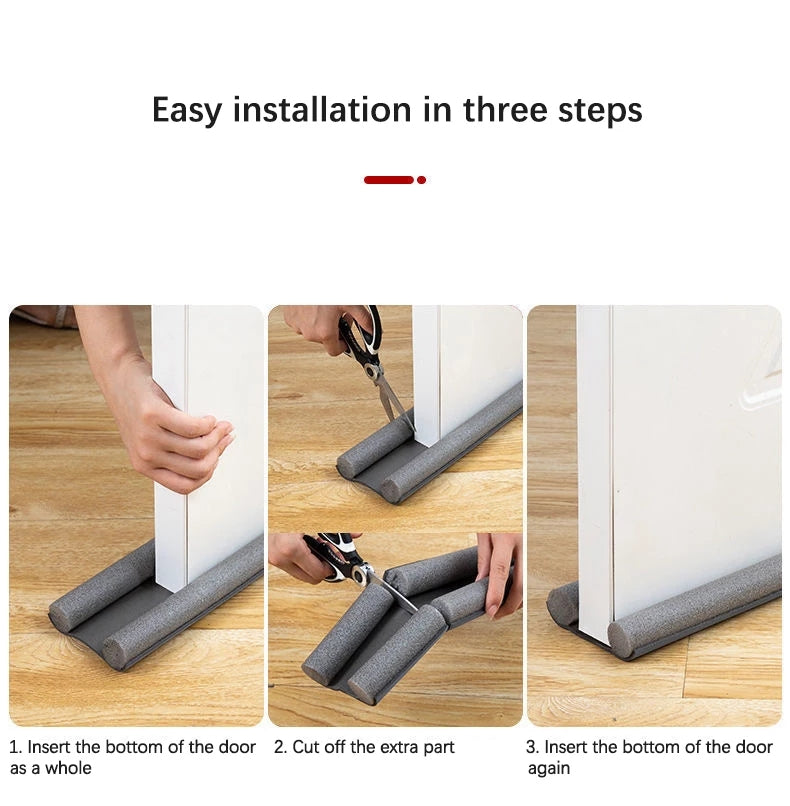 Easy installation in three steps

1. Insert the bottom of the door as a whole

2. Cut off the extra part

3. Insert the bottom of the door again